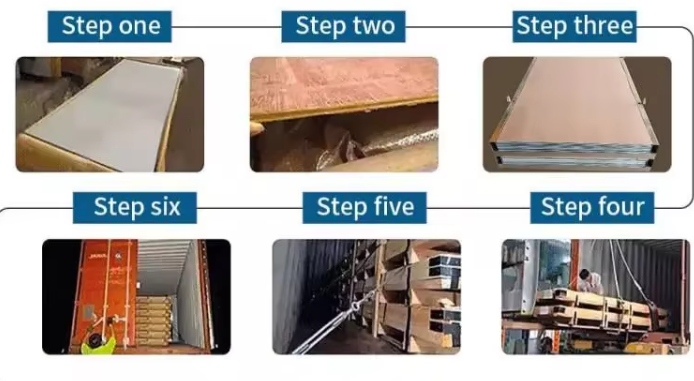 Step one

Step two

Step three

Step six

Step five

Step four